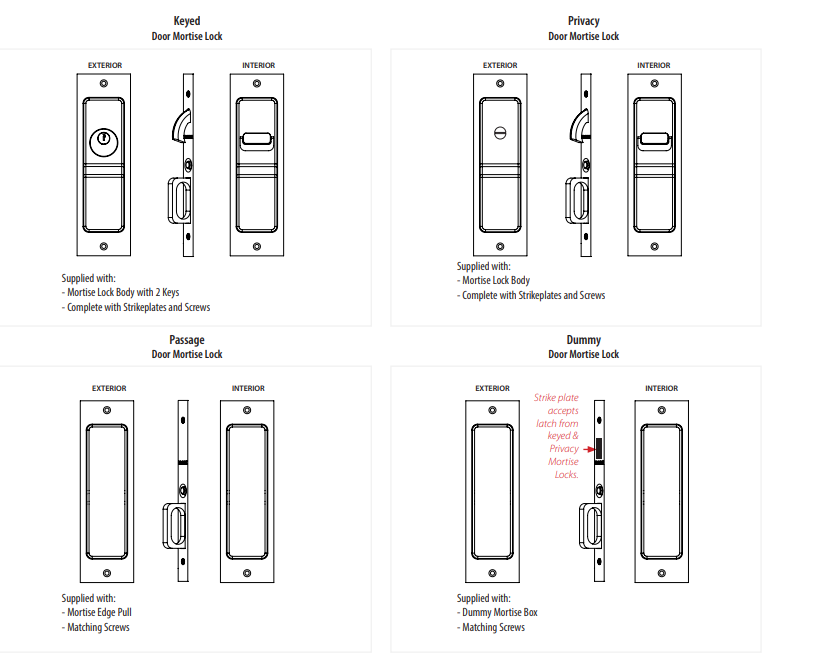 Keyed
Door Mortise Lock

EXTERIOR

INTERIOR

Supplied with:
- Mortise Lock Body with 2 Keys
- Complete with Strikeplates and Screws

Privacy
Door Mortise Lock

EXTERIOR

INTERIOR

Supplied with:
- Mortise Lock Body
- Complete with Strikeplates and Screws

Passage
Door Mortise Lock

EXTERIOR

INTERIOR

Supplied with:
- Mortise Edge Pull
- Matching Screws

Dummy
Door Mortise Lock

EXTERIOR

Strike plate accepts latch from keyed & Privacy Mortise Locks.

INTERIOR

Supplied with:
- Dummy Mortise Box
- Matching Screws